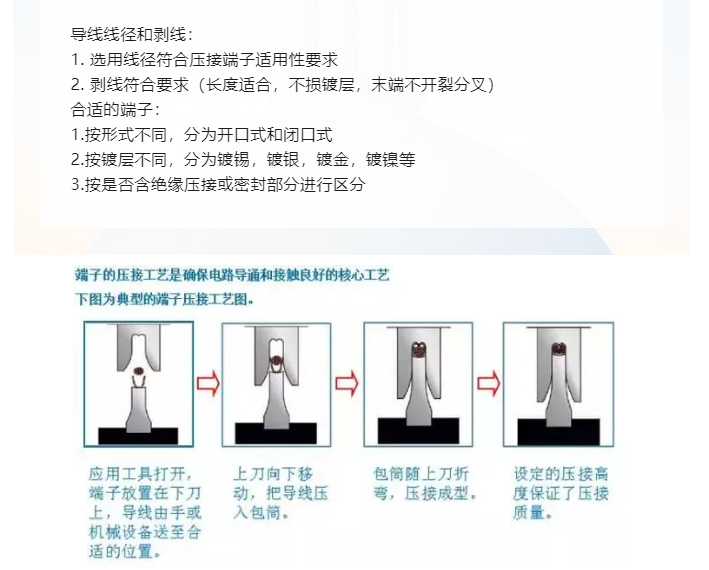 导线线径和剥线：
1. 选用线径符合压接端子适用性要求
2. 剥线符合要求（长度适合，不损镀层，末端不开裂分叉）
合适的端子：
1.按形式不同，分为开口式和闭口式
2.按镀层不同，分为镀锡，镀银，镀金，镀镍等
3.按是否含绝缘压接或密封部分进行区分

端子的压接工艺是确保电路导通和接触良好的核心工艺
下图为典型的端子压接工艺图。

应用工具打开，端子放置在下刀上，导线由手或机械设备送至合适的位置。

上刀向下移动，把导线压入包筒。

包筒随上刀折弯，压接成型。

设定的压接高度保证了压接质量。